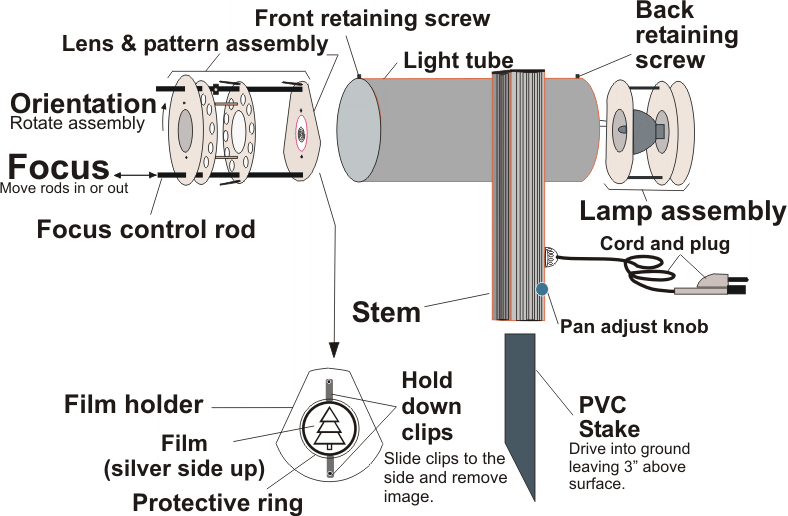 Front retaining screw

Back retaining screw

Lens & pattern assembly

Light tube

Orientation
Rotate assembly

Focus
Move rods in or out

Focus control rod

Lamp assembly

Cord and plug

Stem

Pan adjust knob

Film holder

Film
(silver side up)

Protective ring

Hold down clips
Slide clips to the side and remove image.

PVC Stake
Drive into ground leaving 3" above surface.